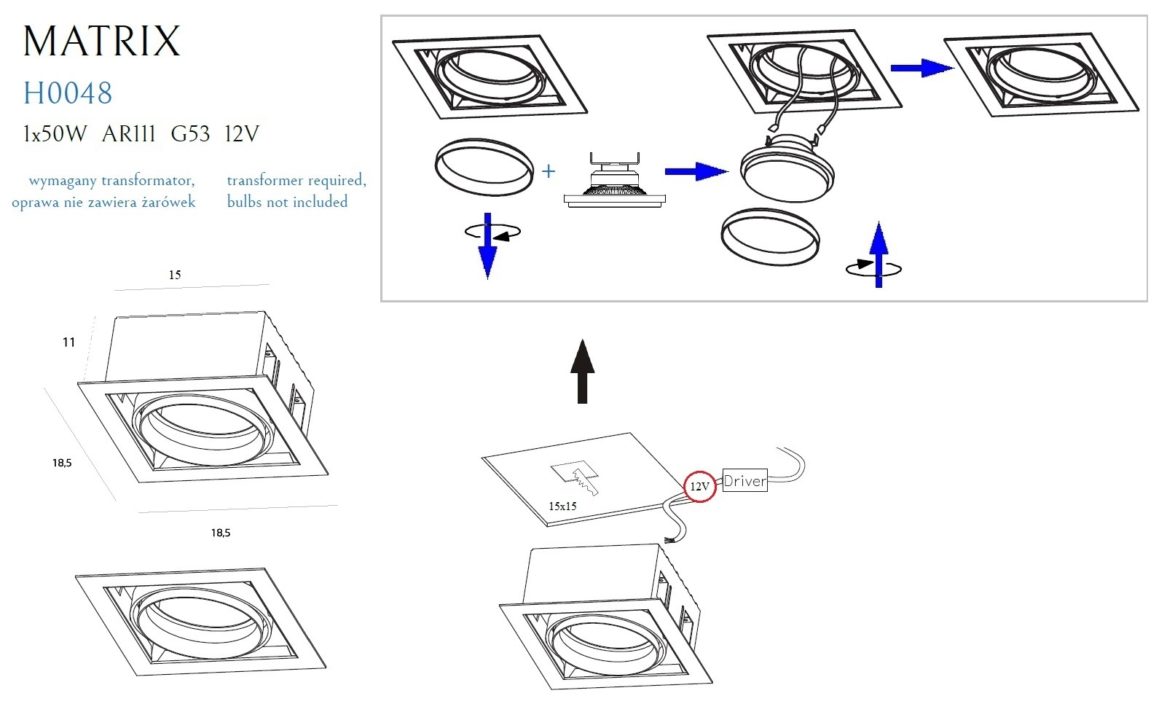 MATRIX
H0048
1x50W AR111 G53 12V

wymagany transformator, oprawa nie zawiera żarówek

transformer required, bulbs not included

15
11
18,5
18,5

+

15x15
12V
Driver